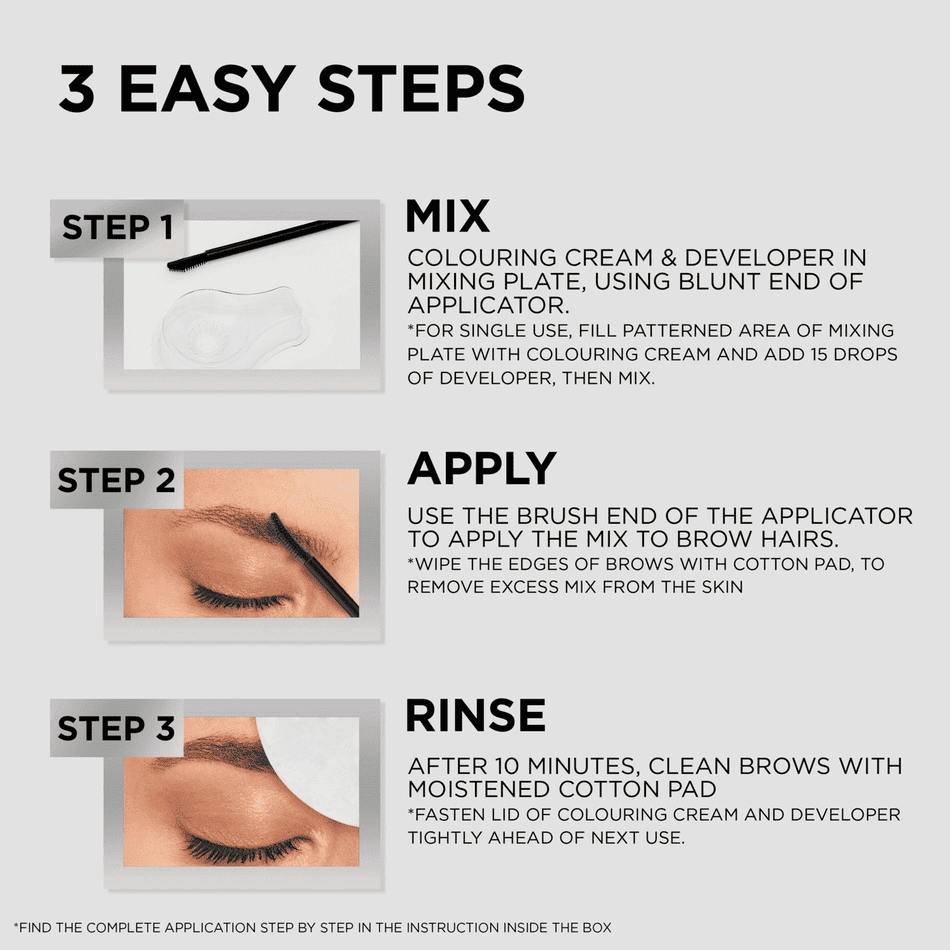 3 EASY STEPS

STEP 1

MIX

COLOURING CREAM & DEVELOPER IN MIXING PLATE, USING BLUNT END OF APPLICATOR.
*FOR SINGLE USE, FILL PATTERNED AREA OF MIXING PLATE WITH COLOURING CREAM AND ADD 15 DROPS OF DEVELOPER, THEN MIX.

STEP 2

APPLY

USE THE BRUSH END OF THE APPLICATOR TO APPLY THE MIX TO BROW HAIRS.
*WIPE THE EDGES OF BROWS WITH COTTON PAD, TO REMOVE EXCESS MIX FROM THE SKIN

STEP 3

RINSE

AFTER 10 MINUTES, CLEAN BROWS WITH MOISTENED COTTON PAD
*FASTEN LID OF COLOURING CREAM AND DEVELOPER TIGHTLY AHEAD OF NEXT USE.

*FIND THE COMPLETE APPLICATION STEP BY STEP IN THE INSTRUCTION INSIDE THE BOX